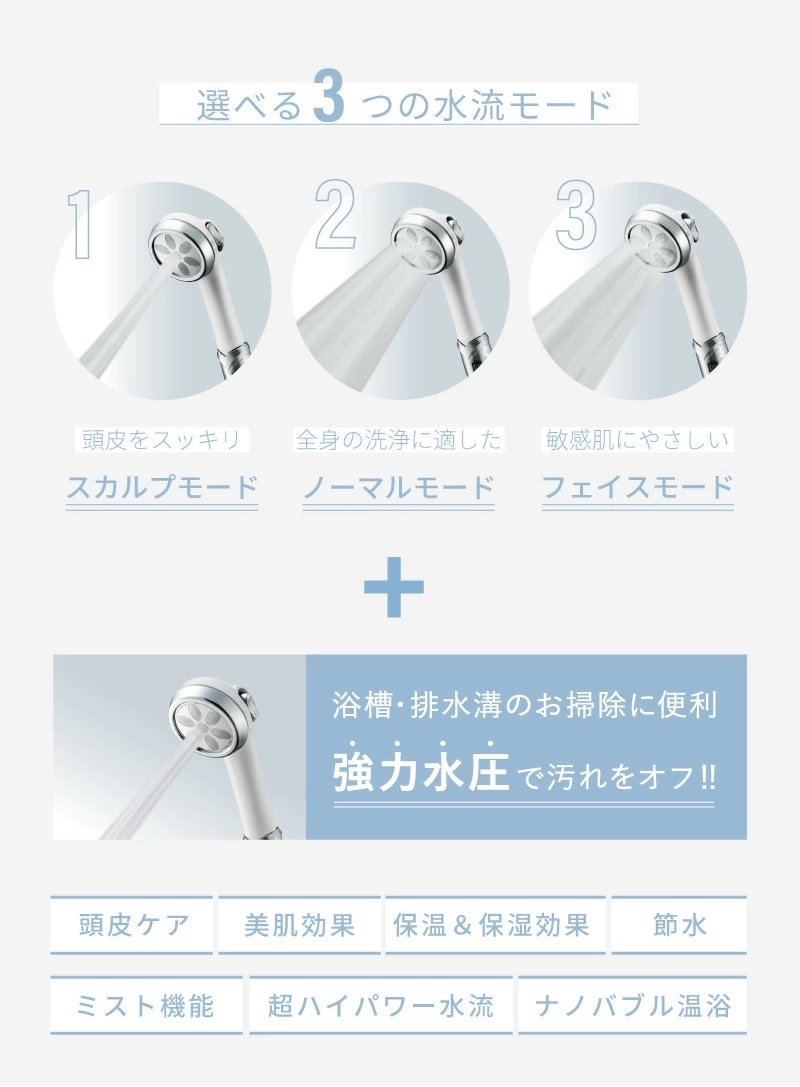 選べる3つの水流モード

1

頭皮をスッキリ

スカルプモード

2

全身の洗浄に適した

ノーマルモード

3

敏感肌にやさしい

フェイスモード

+

浴槽・排水溝のお掃除に便利

強力水圧で汚れをオフ!!

頭皮ケア

美肌効果

保温＆保湿効果

節水

ミスト機能

超ハイパワー水流

ナノバブル温浴